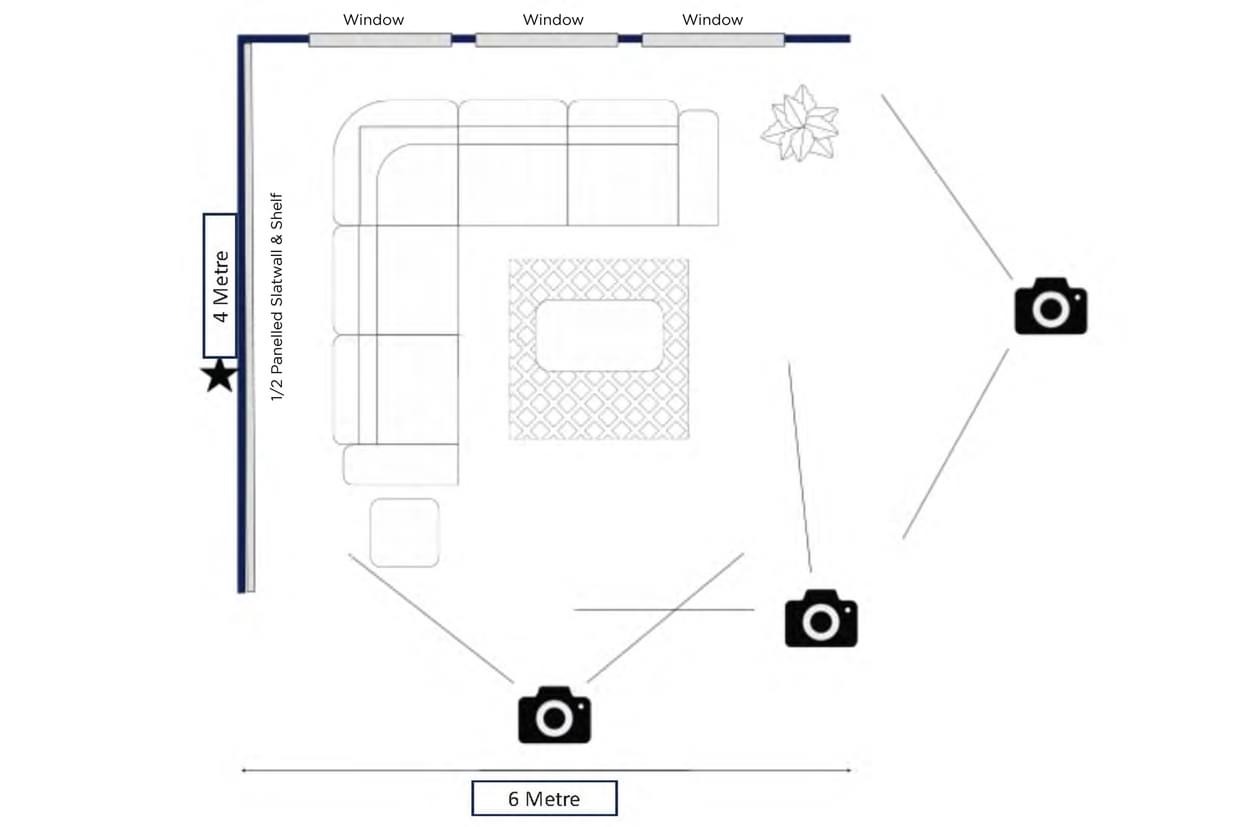 Window Window Window

4 Metre

1/2 Panelled Slatwall & Shelf

6 Metre